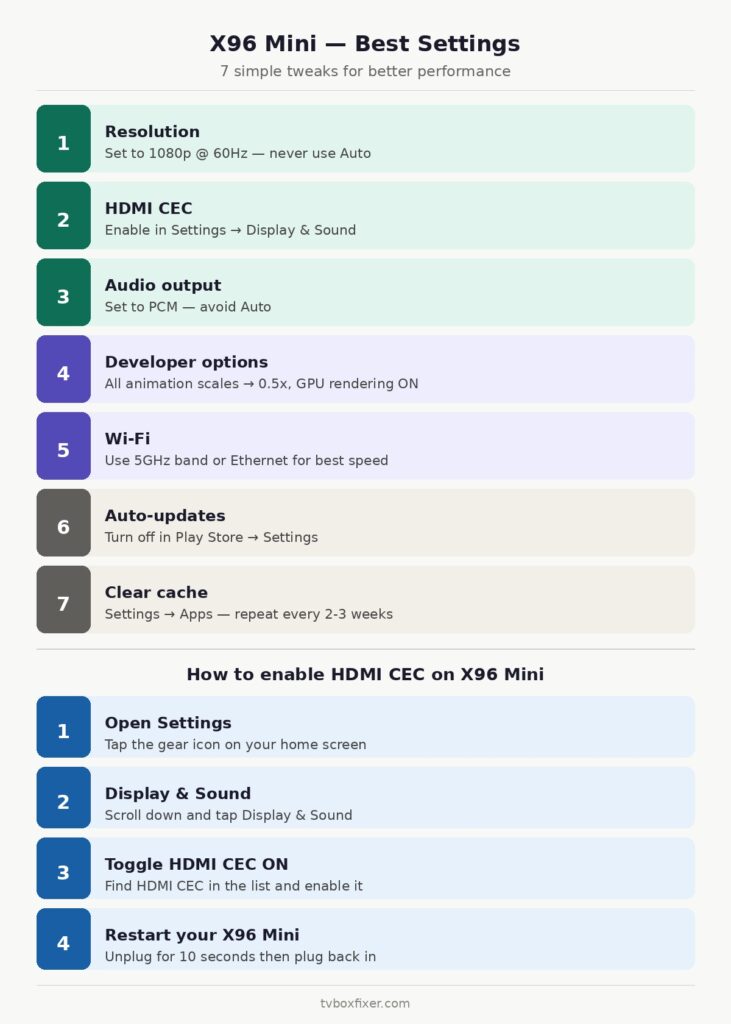 X96 Mini — Best Settings
7 simple tweaks for better performance

1
Resolution
Set to 1080p @ 60Hz — never use Auto

2
HDMI CEC
Enable in Settings → Display & Sound

3
Audio output
Set to PCM — avoid Auto

4
Developer options
All animation scales → 0.5x, GPU rendering ON

5
Wi-Fi
Use 5GHz band or Ethernet for best speed

6
Auto-updates
Turn off in Play Store → Settings

7
Clear cache
Settings → Apps — repeat every 2-3 weeks

How to enable HDMI CEC on X96 Mini

1
Open Settings
Tap the gear icon on your home screen

2
Display & Sound
Scroll down and tap Display & Sound

3
Toggle HDMI CEC ON
Find HDMI CEC in the list and enable it

4
Restart your X96 Mini
Unplug for 10 seconds then plug back in

tvboxfixer.com